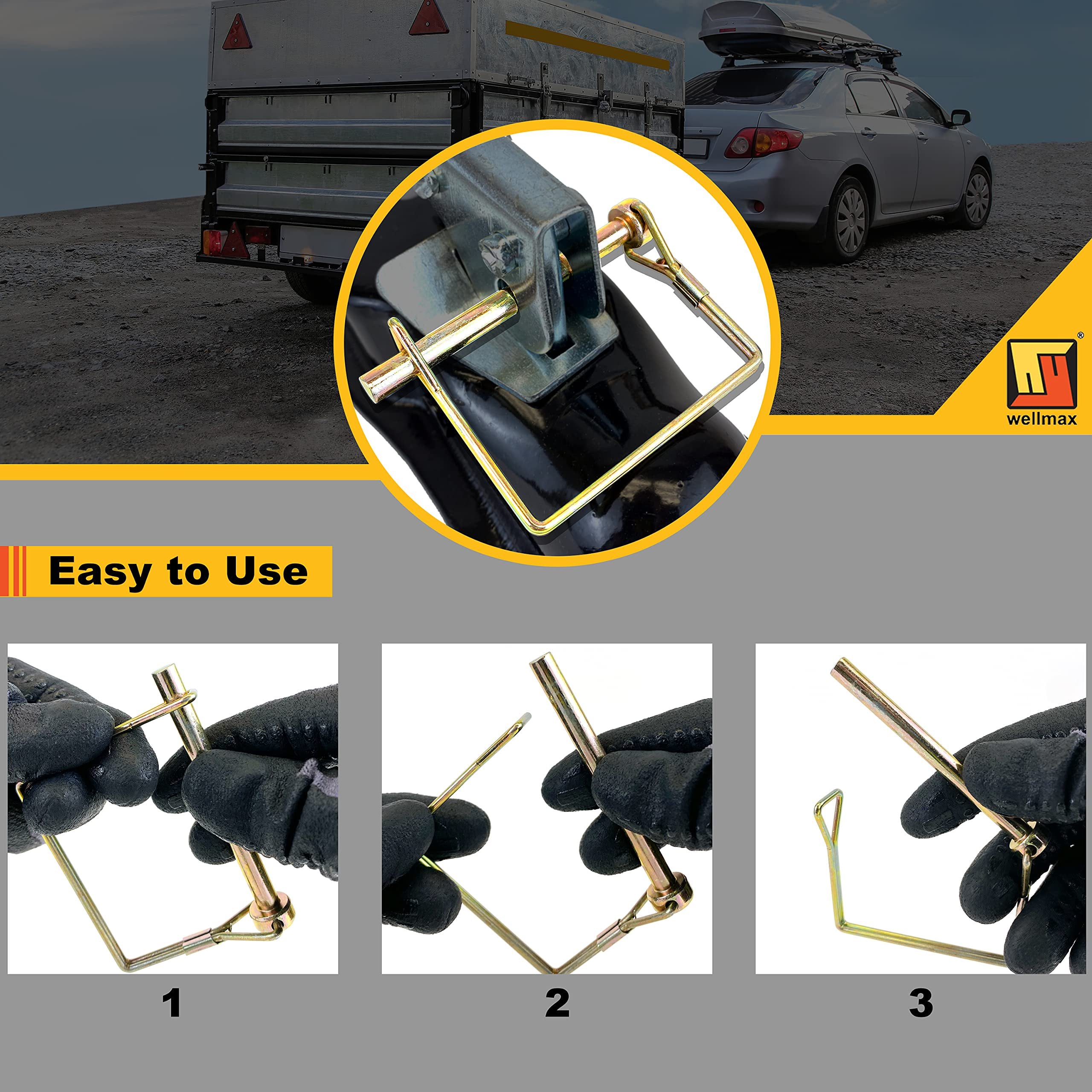 wellmax

Easy to Use

1

2

3