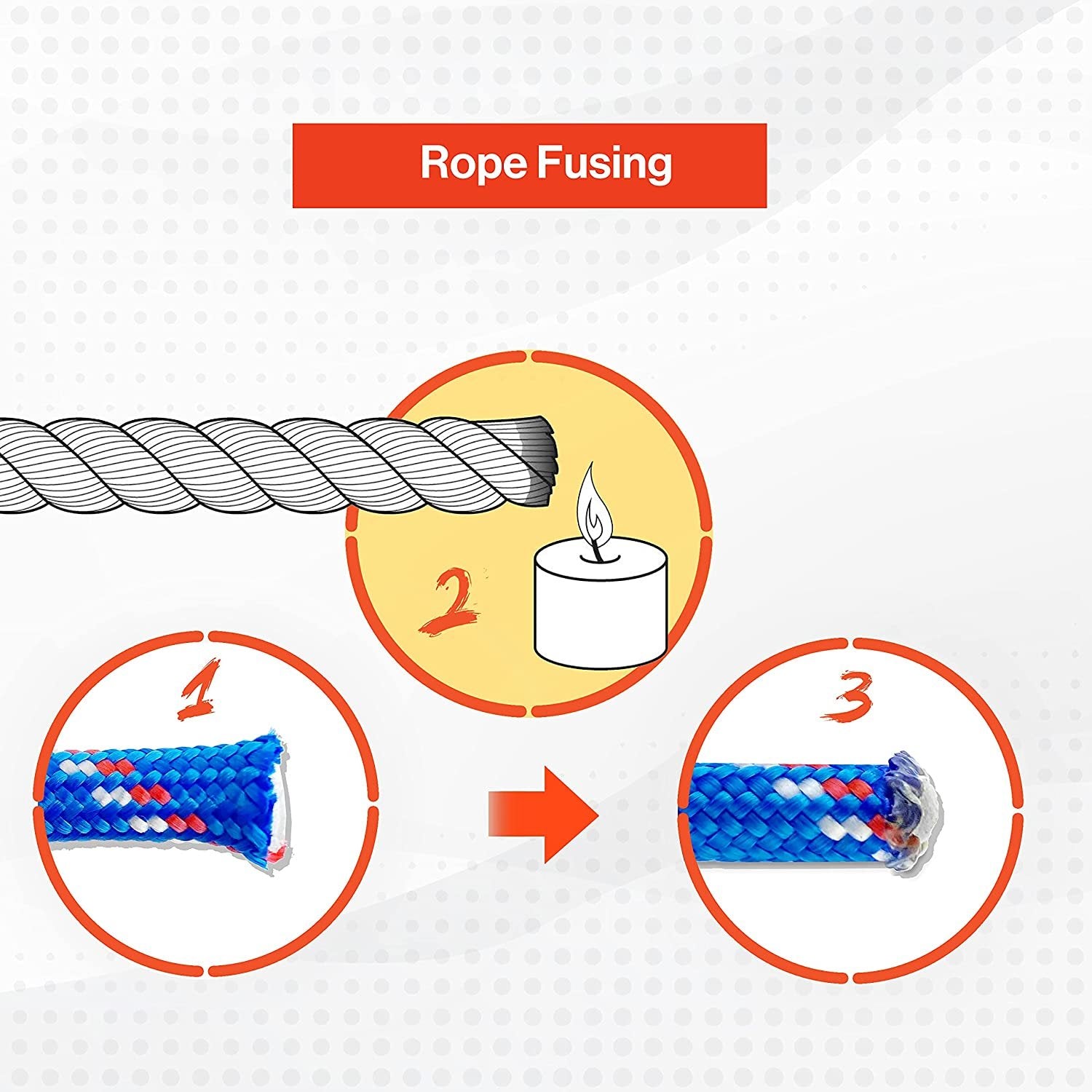 Rope Fusing

2

1

3