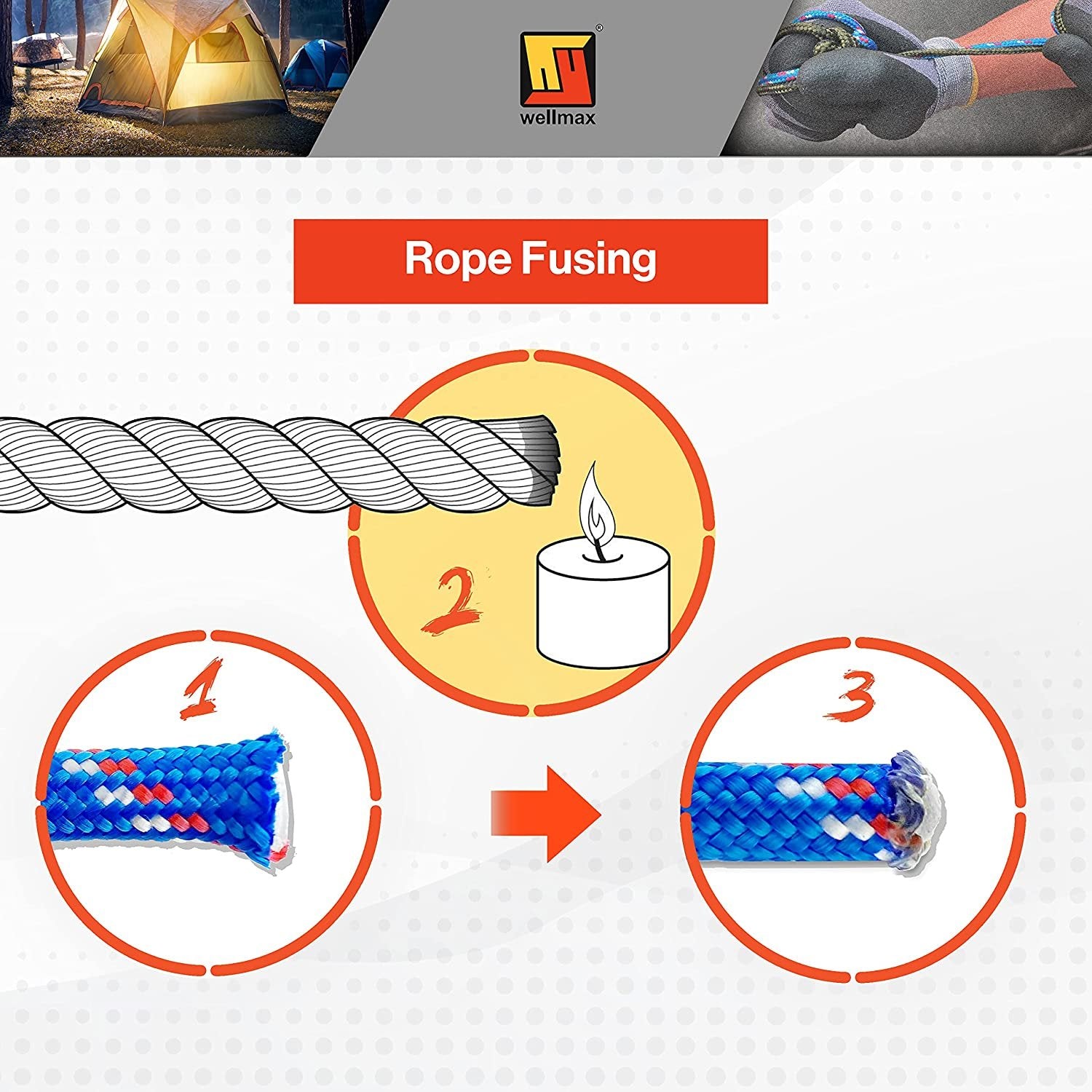 ®
wellmax

Rope Fusing

2

1

3