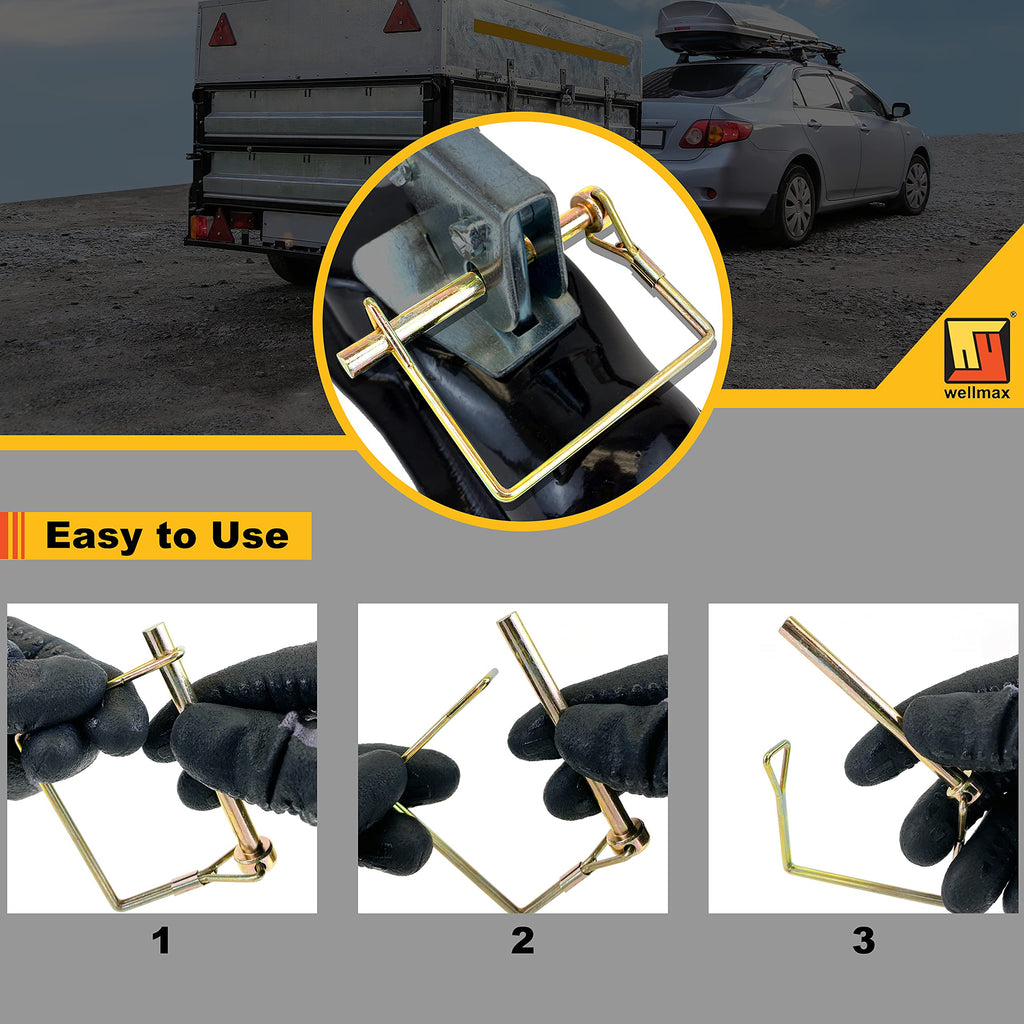 wellmax

Easy to Use

1

2

3