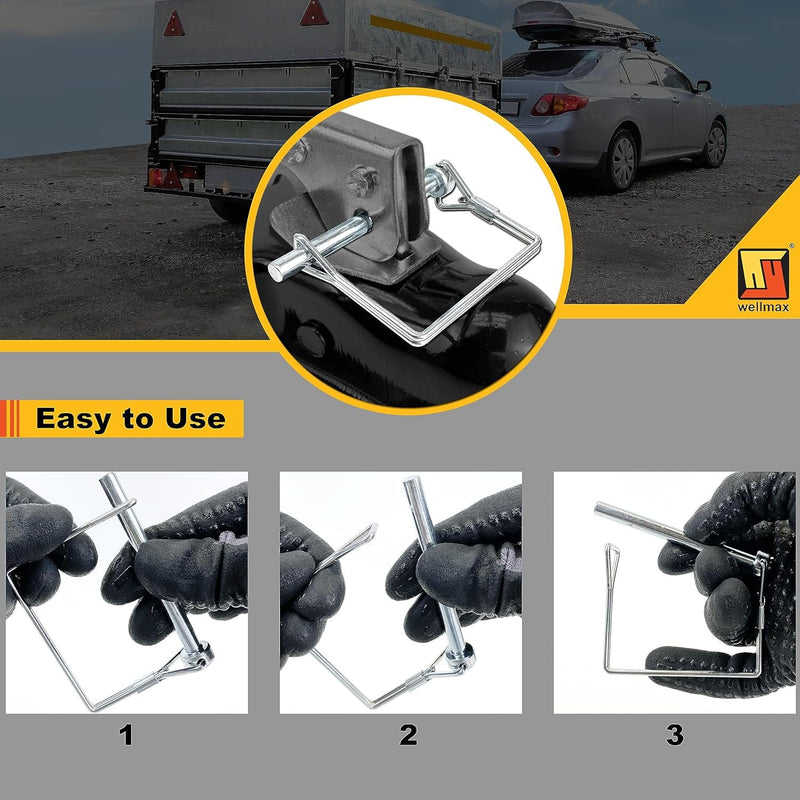 wellmax

Easy to Use

1

2

3